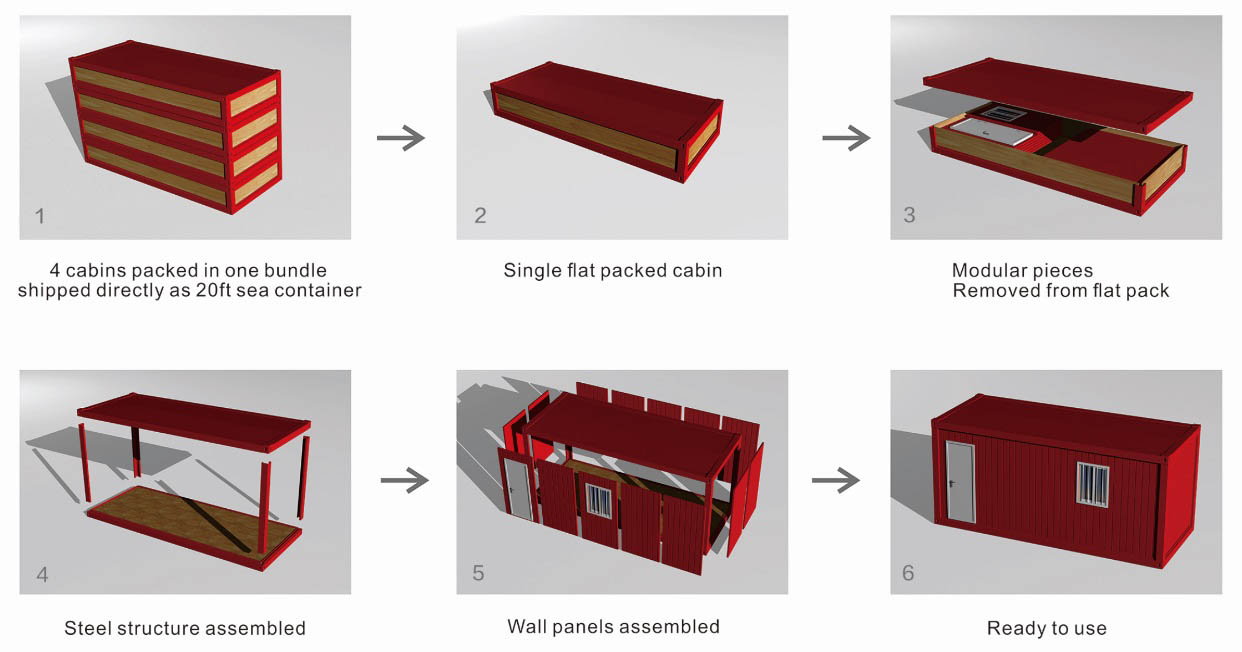 1

4 cabins packed in one bundle shipped directly as 20ft sea container

2

Single flat packed cabin

3

Modular pieces Removed from flat pack

4

Steel structure assembled

5

Wall panels assembled

6

Ready to use